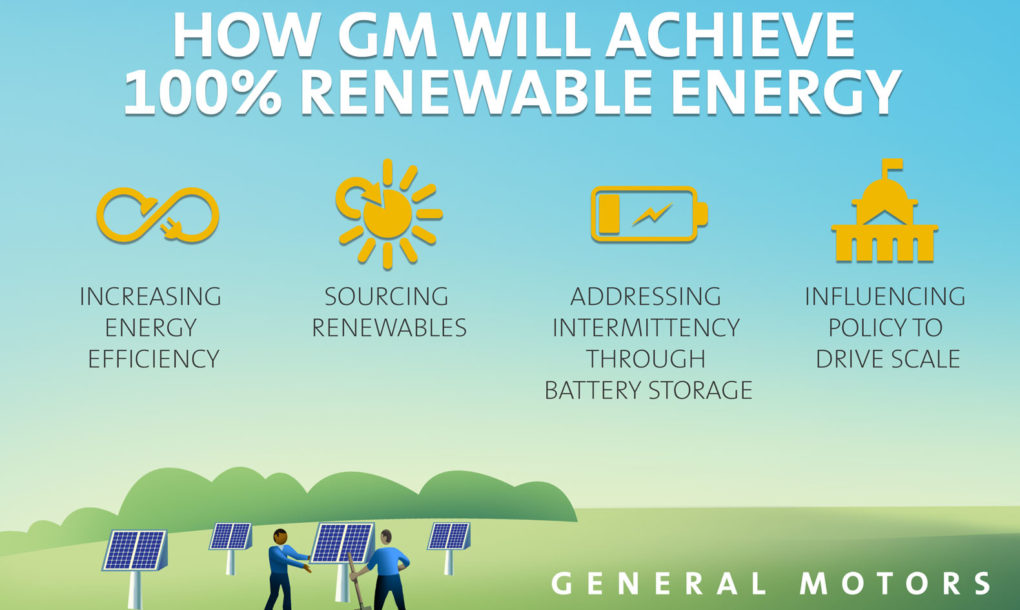 HOW GM WILL ACHIEVE
100% RENEWABLE ENERGY

INCREASING ENERGY EFFICIENCY

SOURCING RENEWABLES

ADDRESSING INTERMITTENCY THROUGH BATTERY STORAGE

INFLUENCING POLICY TO DRIVE SCALE

GENERAL MOTORS